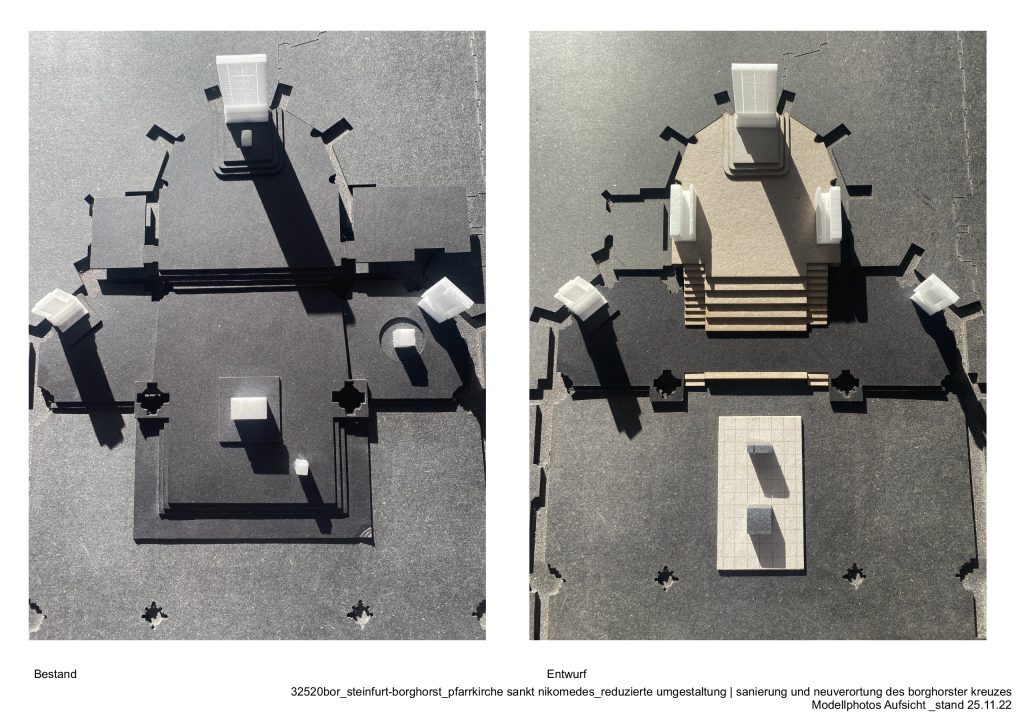 Bestand

Entwurf

32520bor_steinfurt-borghorst_pfarrkirche sankt nikomedes_reduzierte umgestaltung | sanierung und neuverortung des borghorster kreuzes
Modellphotos Aufsicht _stand 25.11.22